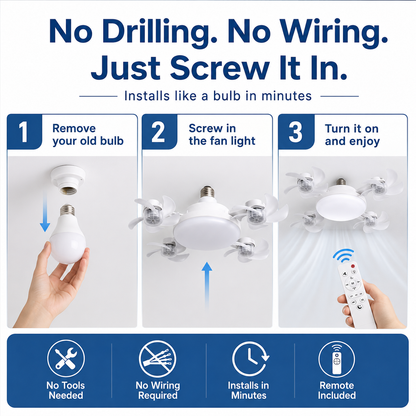 No Drilling. No Wiring. Just Screw It In.

Installs like a bulb in minutes

1 Remove your old bulb

2 Screw in the fan light

3 Turn it on and enjoy

No Tools Needed

No Wiring Required

Installs in Minutes

Remote Included